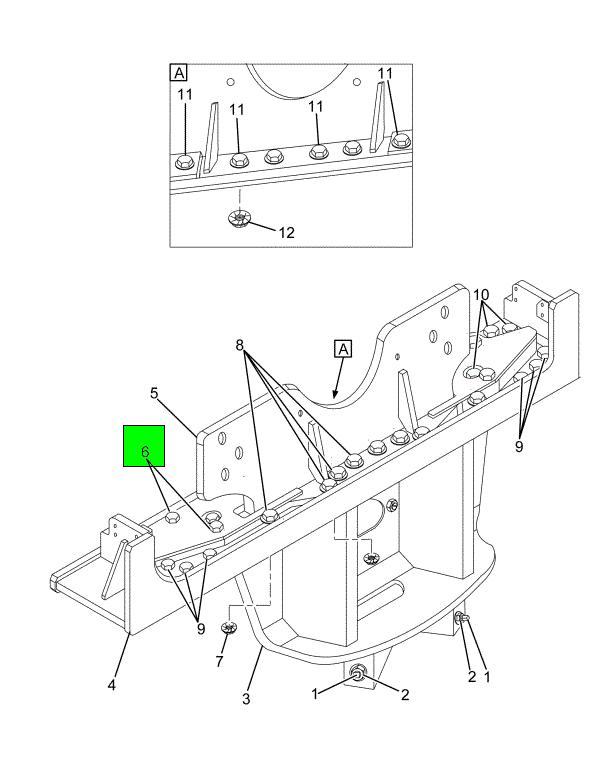 A
11
11
11
11
12
10
8
A
5
6
9
9
7
4
3
1
2
2
1