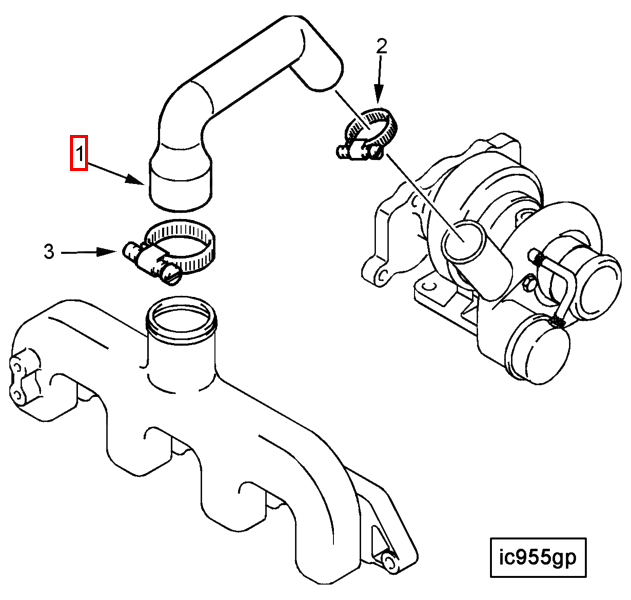 2
1
3
ic955gp