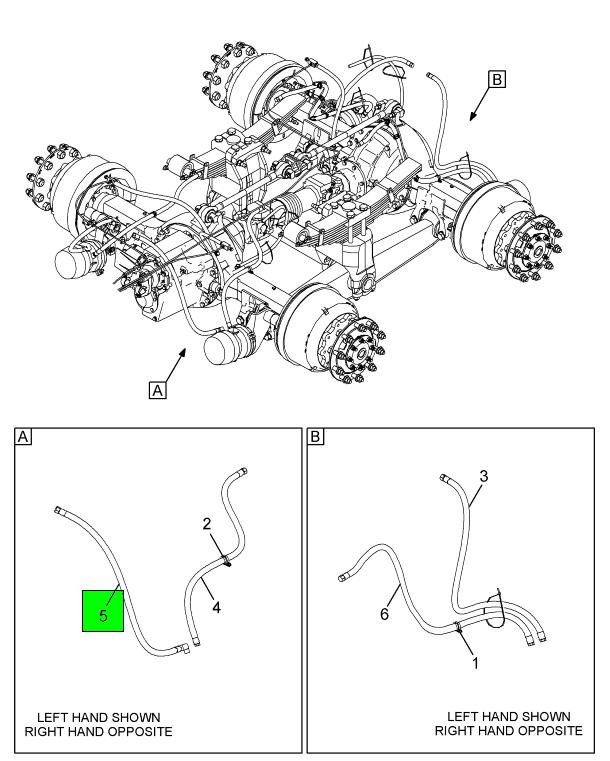 B

A

A

2

5

4

LEFT HAND SHOWN
RIGHT HAND OPPOSITE

B

3

6

1

LEFT HAND SHOWN
RIGHT HAND OPPOSITE