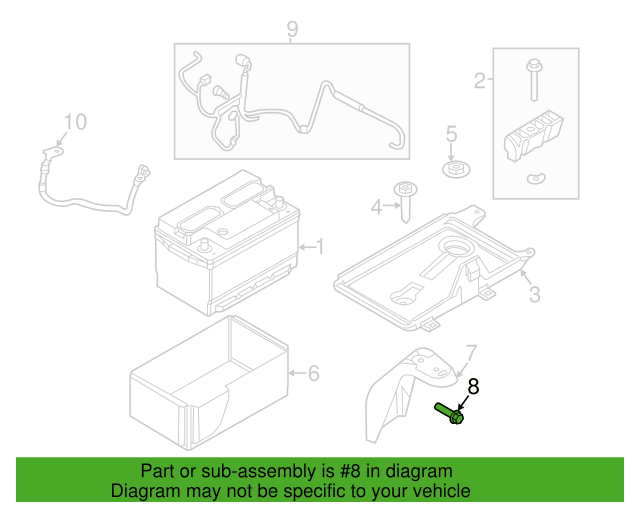 9
2
10
5
4
1
3
6
7
8
Part or sub-assembly is #8 in diagram
Diagram may not be specific to your vehicle