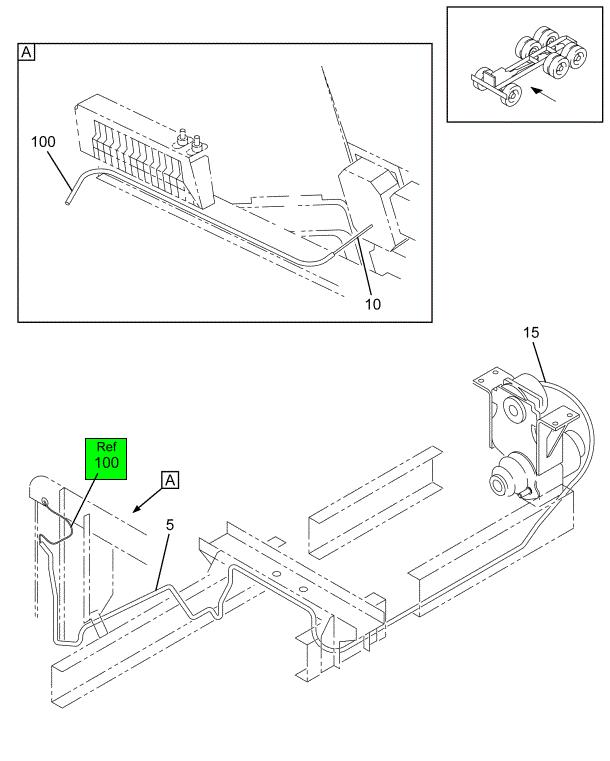 A

100

10

15

Ref
100

A

5