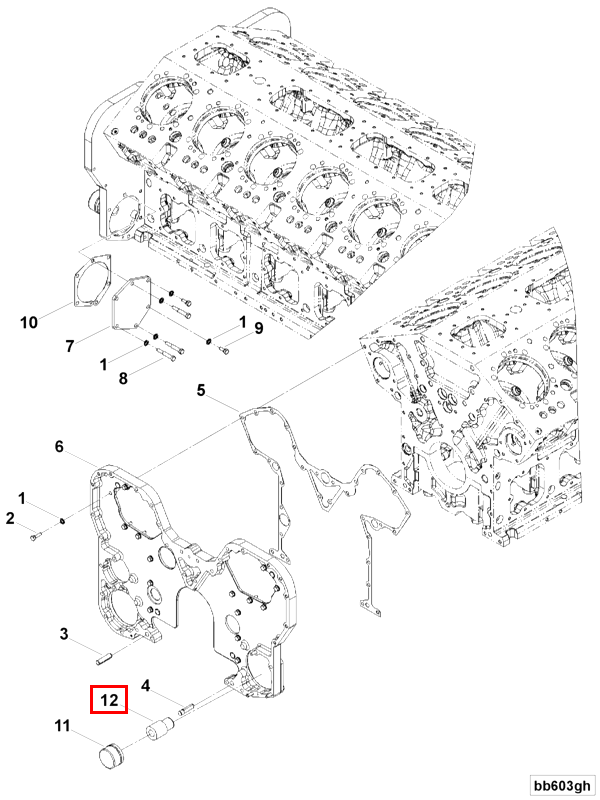 10
7
1
8
1
9
5
6
1
2
3
4
12
11
bb603gh