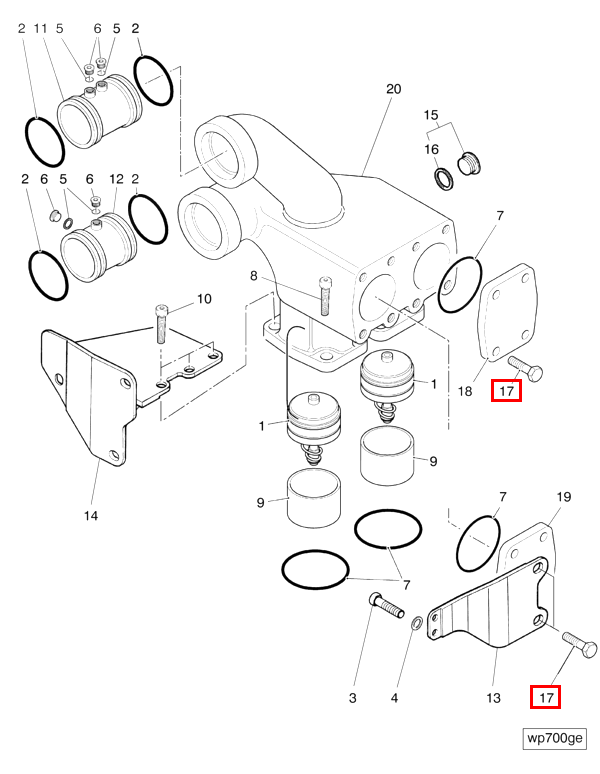 2 11 5 6 5 2
20
15
16
2 6 5 6 12 2
7
8
10
1
18 17
1
9
14
9
7 19
7
3 4 13 17
wp700ge