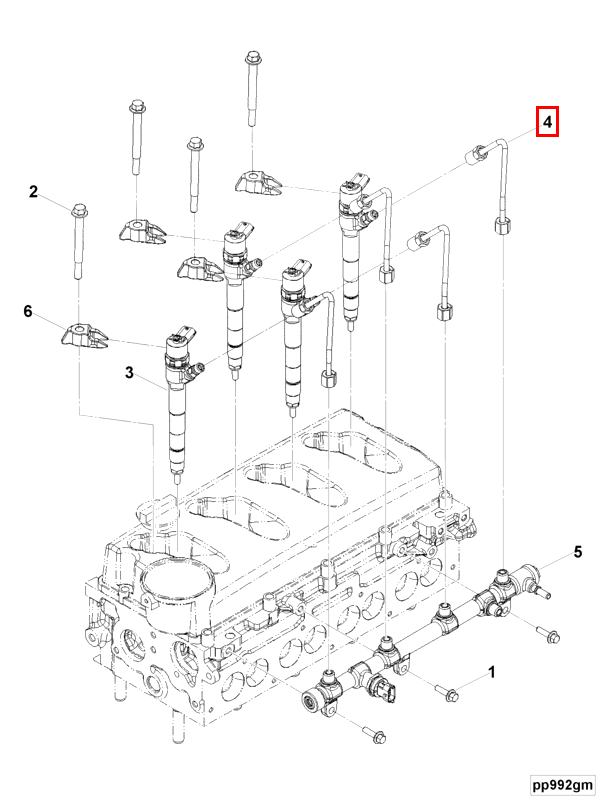 4
2
6
3
5
1
pp992gm