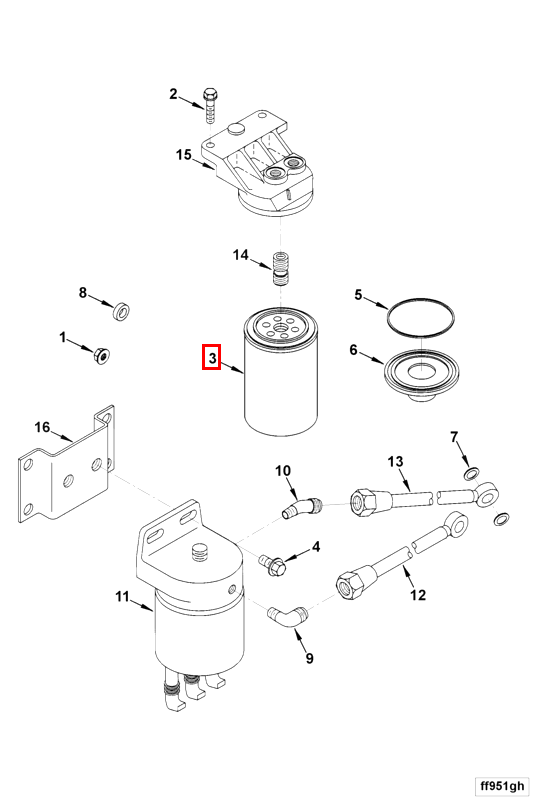 2
15
14
8
5
1
3
6
16
7
10
13
4
11
12
9
ff951gh