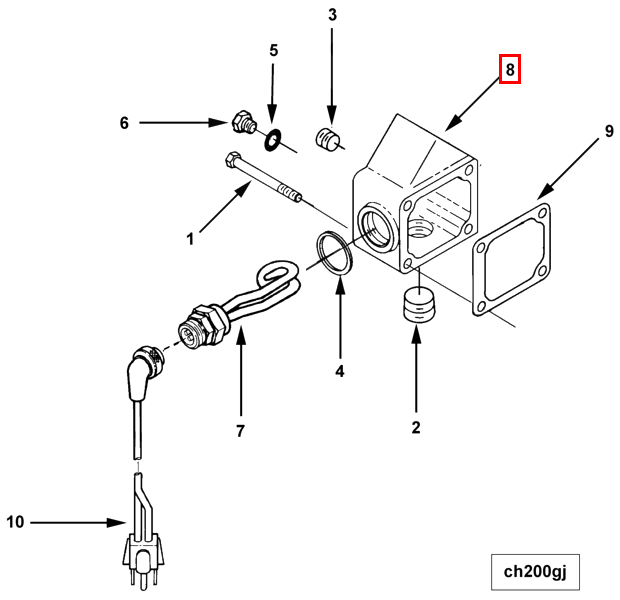 3
5
8
6
9
1
4
7
2
10
ch200gj