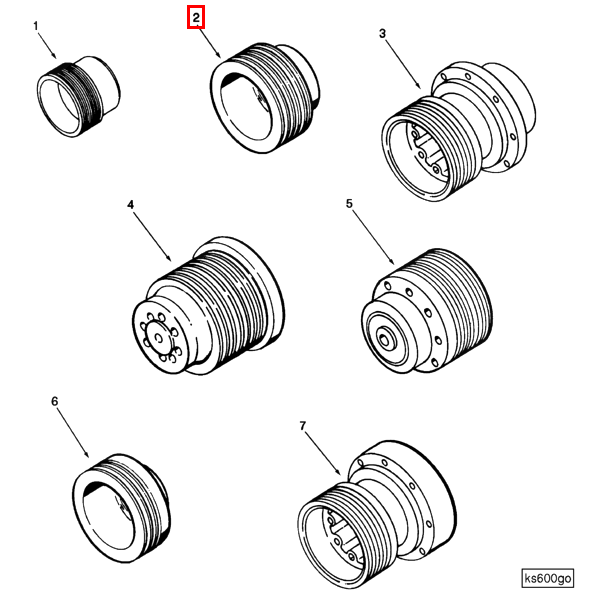 1
2
3
4
5
6
7
ks600go