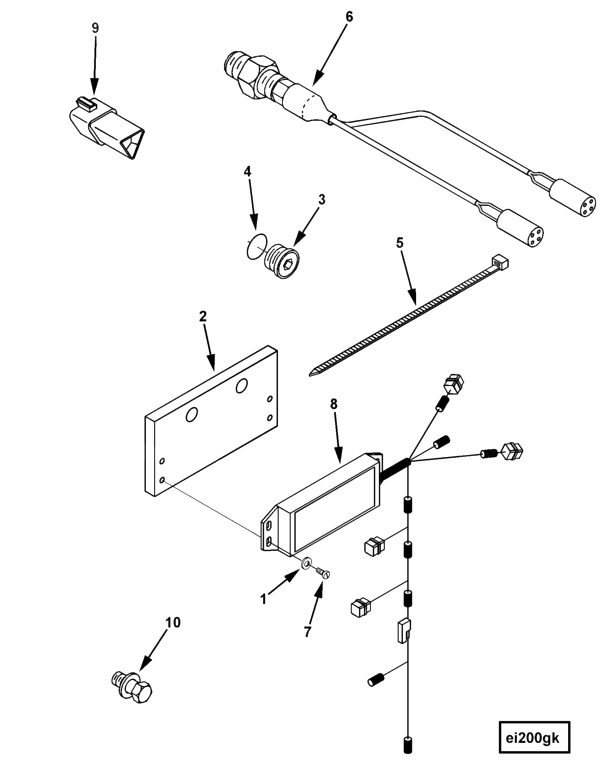 9
6
4
3
5
2
8
1
7
10
ei200gk