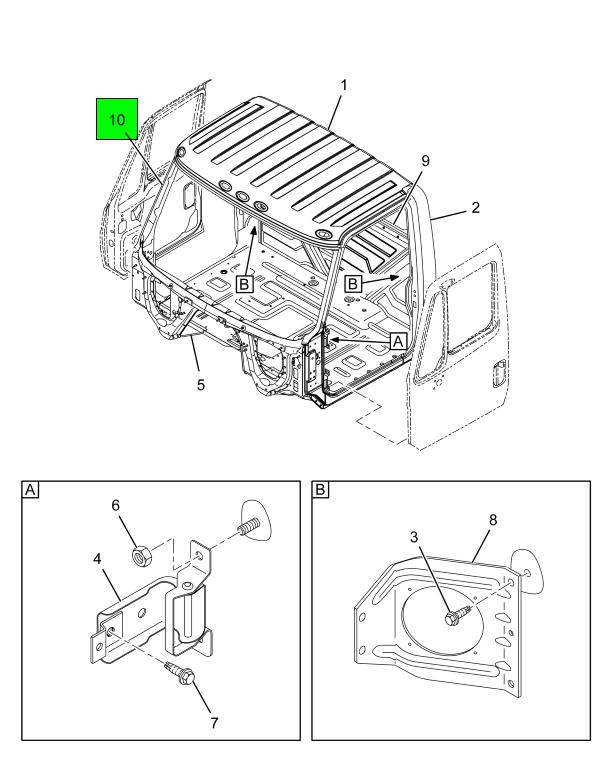 10
1
9
2
B
B
A
5

A
6
4
7

B
3
8