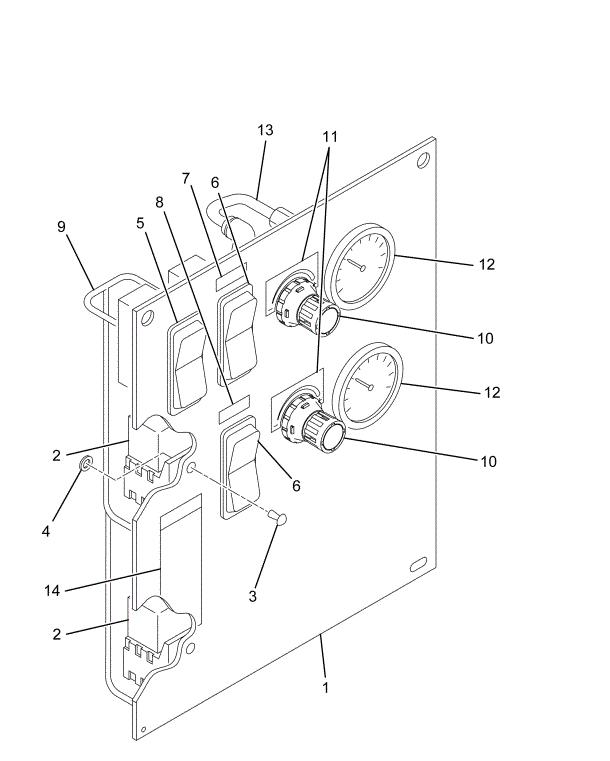 13
11
7
6
8
9
5
12
10
12
2
10
4
6
3
14
2
1