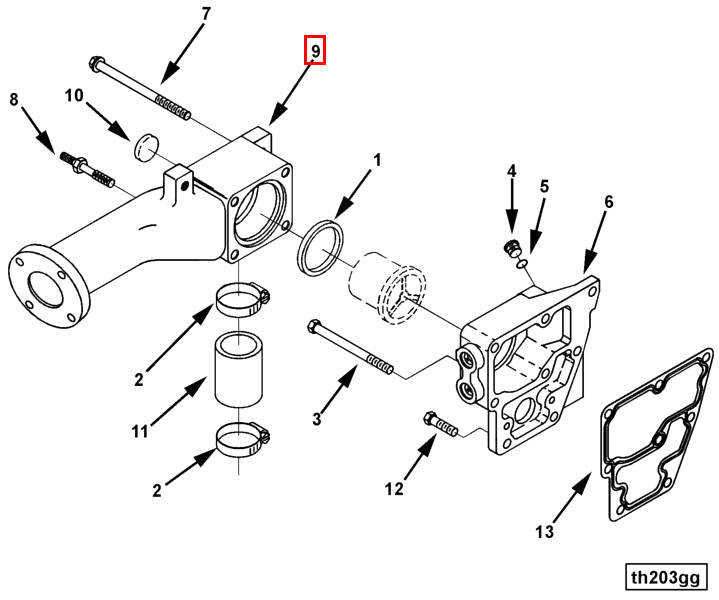 7
9
8
10
1
4
5
6
2
11
3
2
12
13
th203gg