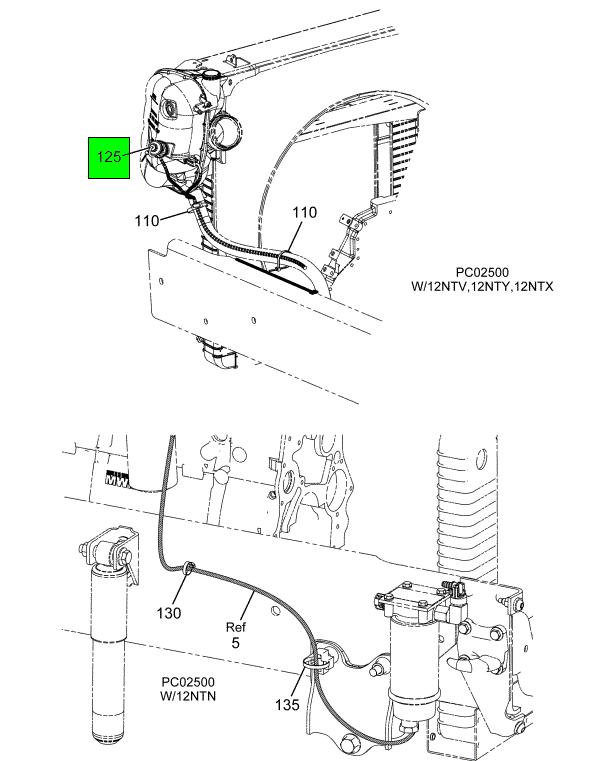 125

110

110

PC02500
W/12NTV,12NTY,12NTX

130

Ref
5

PC02500
W/12NTN

135