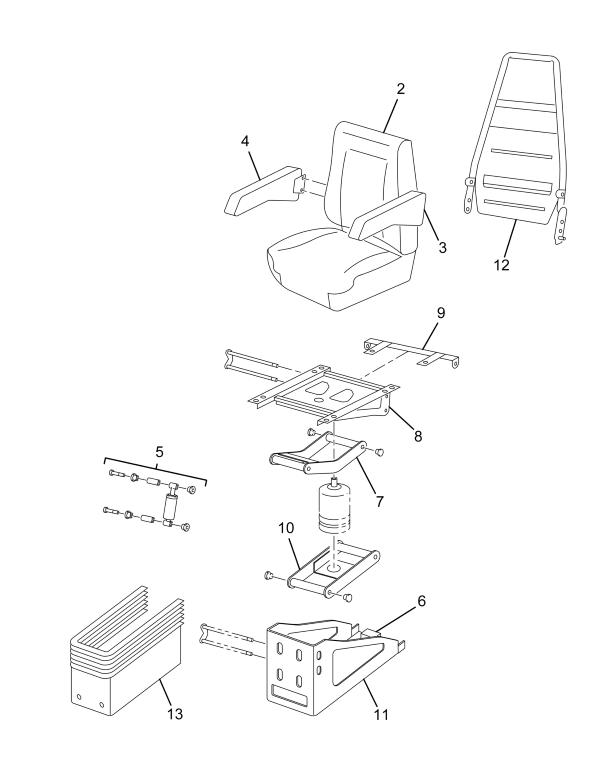 2
4
3
12
9
8
5
7
10
6
13
11