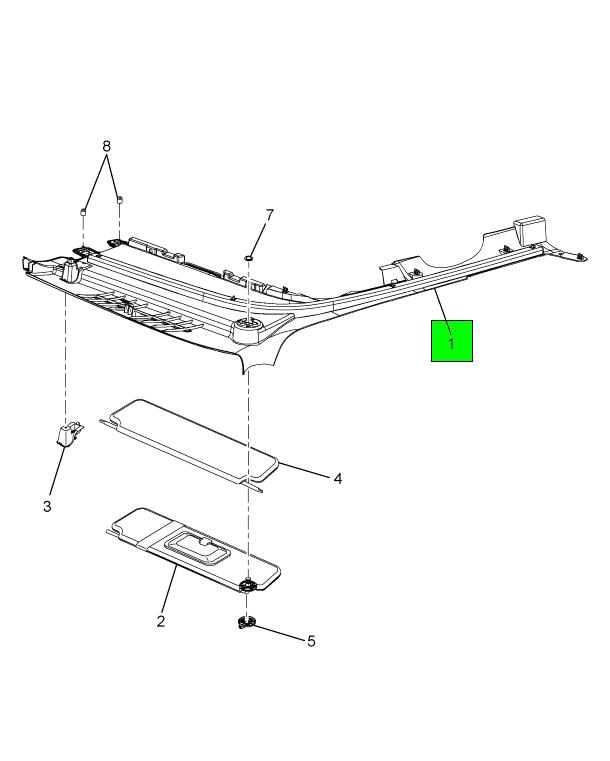 8
7
1
4
3
2
5