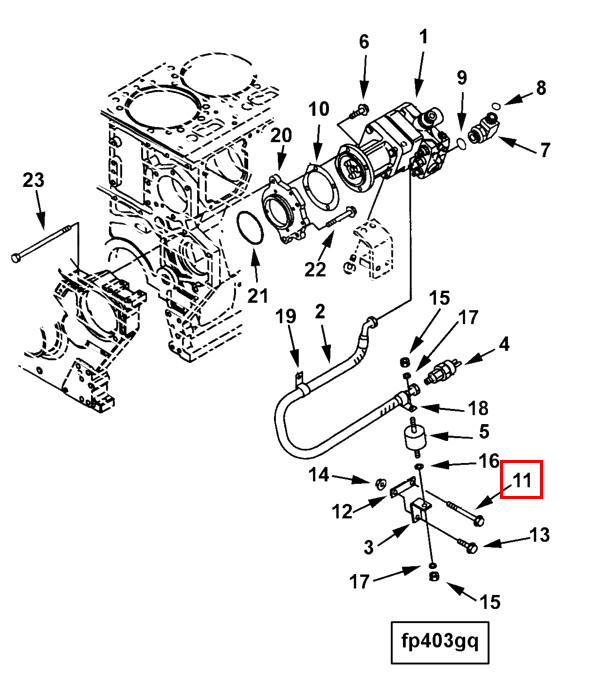 6
1
9
8
7
10
20
23
22
21
19
2
15
17
4
18
5
16
11
14
12
3
13
17
15
fp403gq