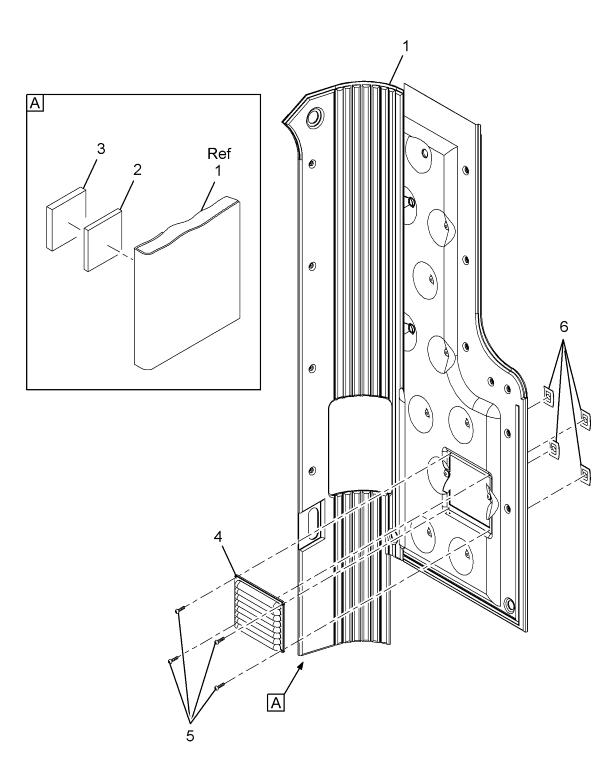 1

A

3

2

Ref
1

6

4

A

5