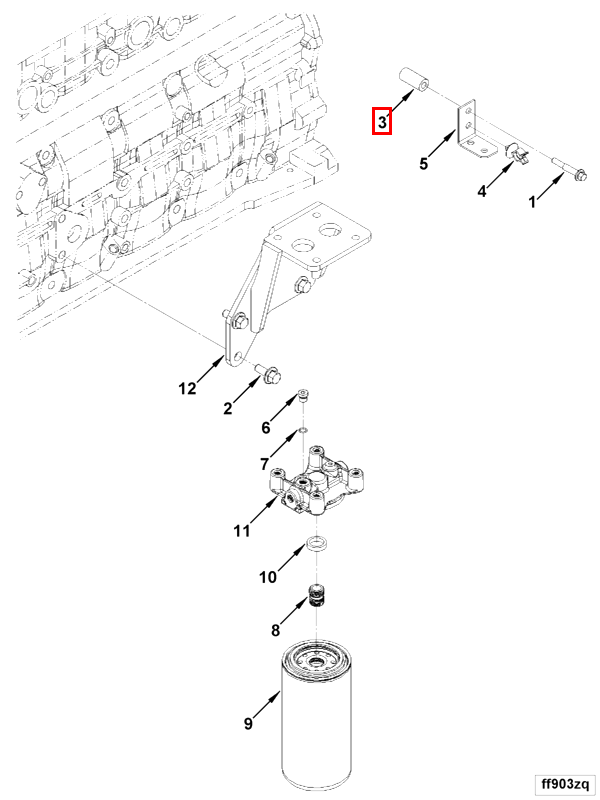 3
5
4
1
12
2
6
7
11
10
8
9
ff903zq