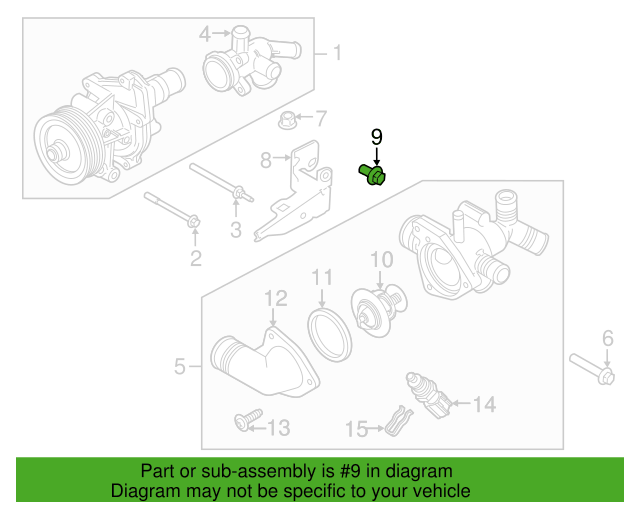 4
1
7
9
8
3
2
10
11
12
5
6
14
13
15

Part or sub-assembly is #9 in diagram
Diagram may not be specific to your vehicle