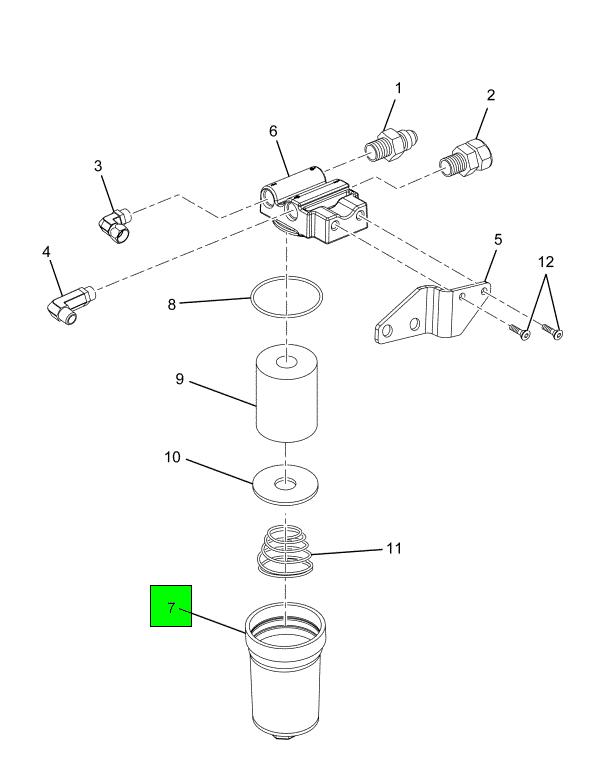 1
2
6
3
4
5
12
8
9
10
11
7