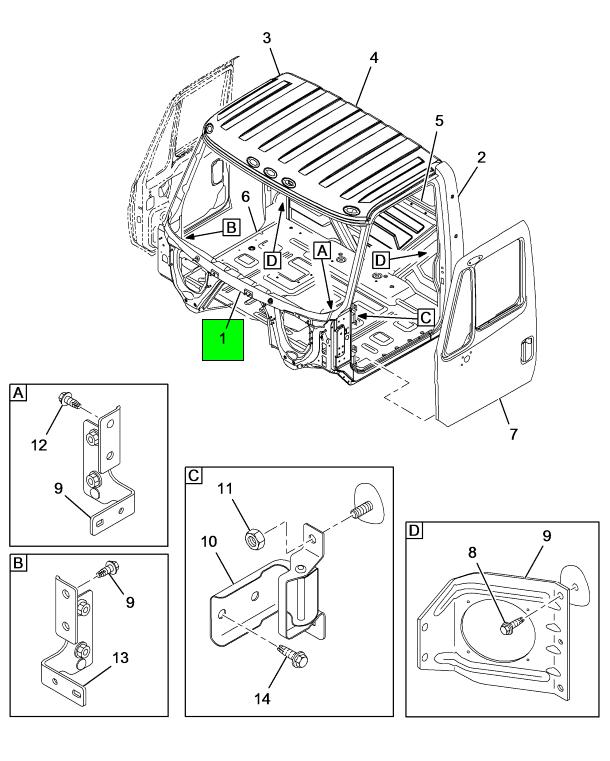 3
4
5
2
6
B
D
A
D
C
1
7

A
12
9

B
9
13

C
11
10
14

D
8
9