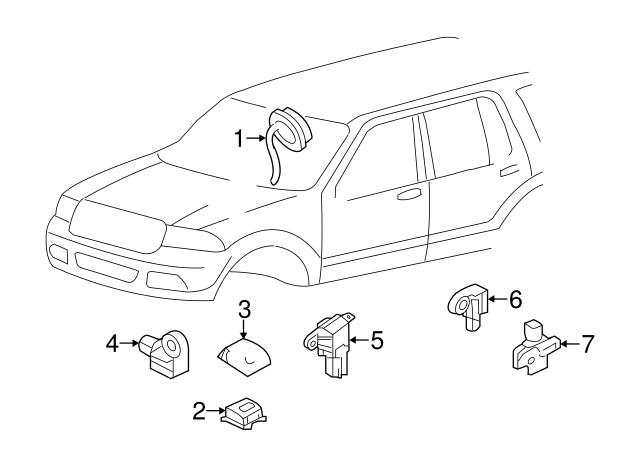 1
3
6
4
5
7
2