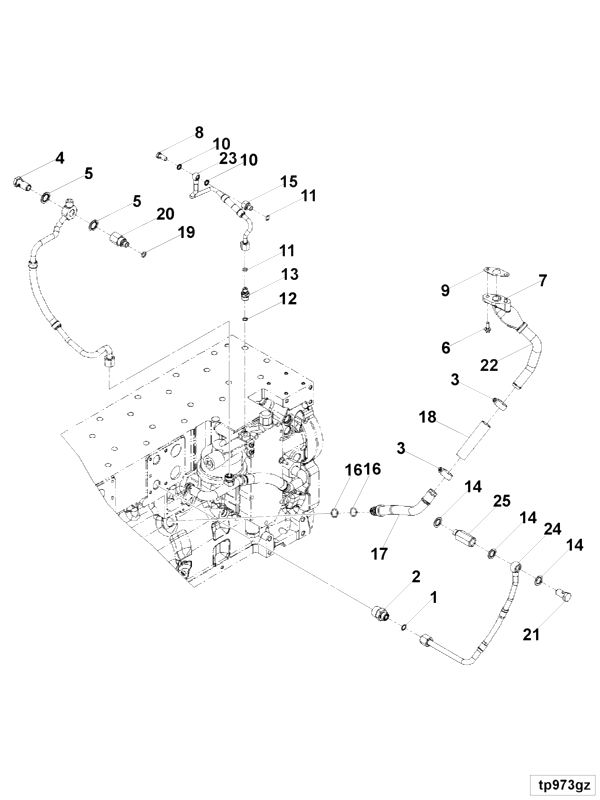 8
10
23
10
4
5
15
11
5
20
19
11
13
12
9
7
6
22
3
18
3
16
16
14
25
14
24
14
17
2
1
21
tp973gz