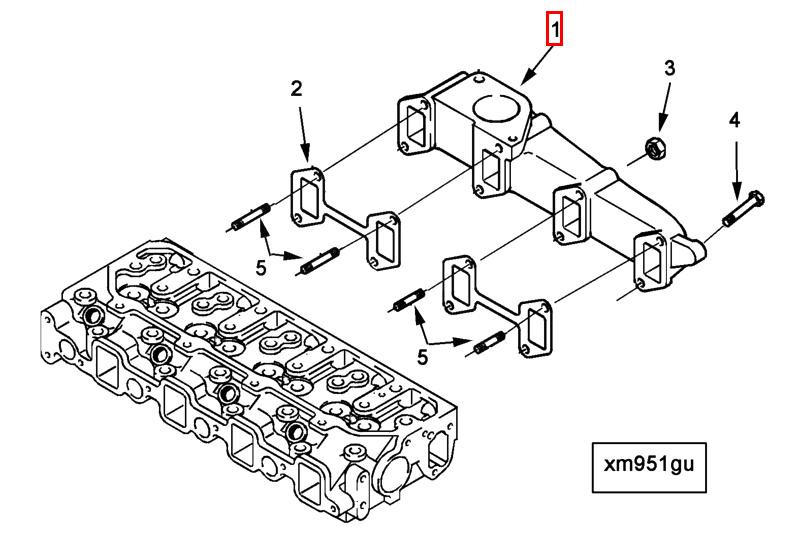 1
2
3
4
5
5
xm951gu