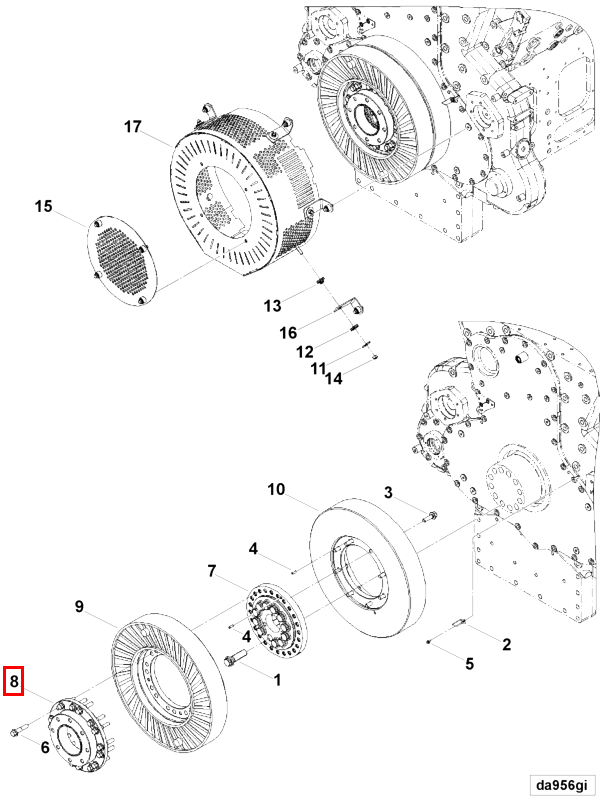 17

15

13

16

12

11

14

10

3

4

7

9

4

2

5

1

8

6

da956gi