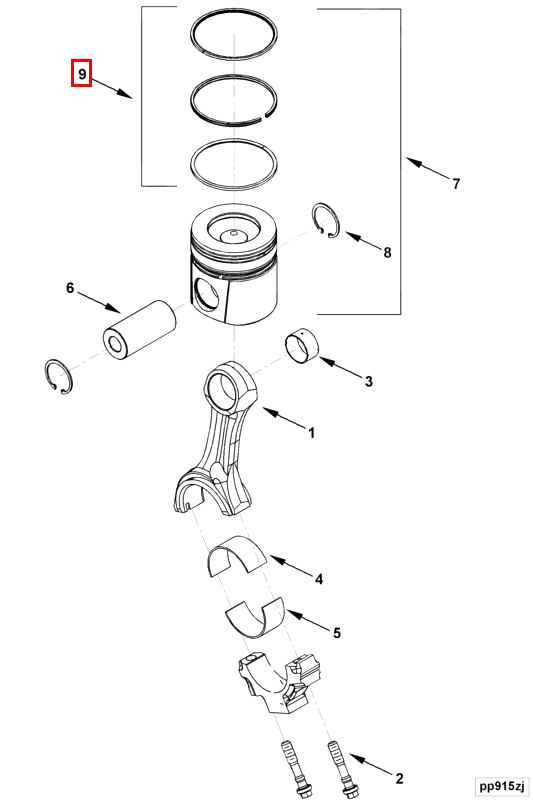 9
7
8
6
3
1
4
5
2
pp915zj