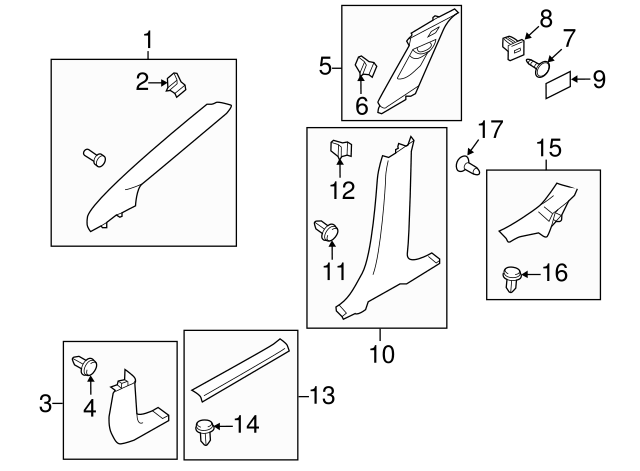 1
2
5
6
8
7
9
17
15
12
11
16
10
3
4
13
14