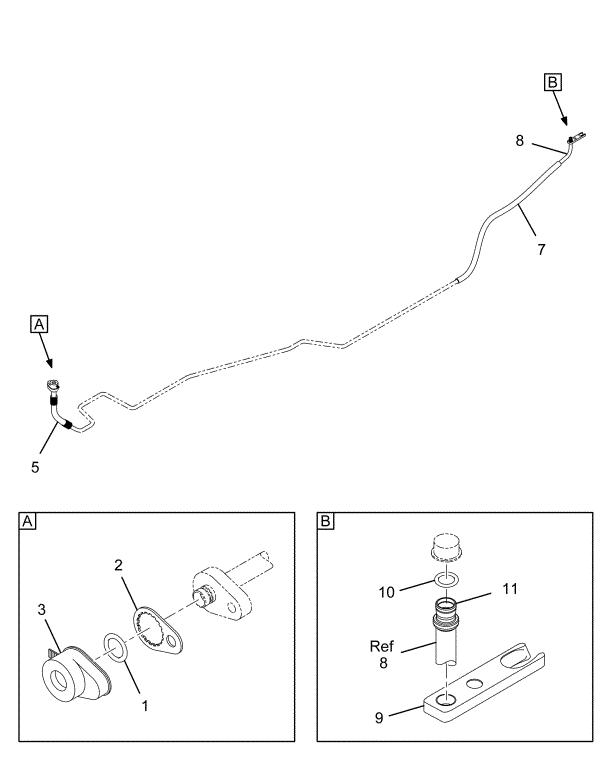 B
8
7
A
5
A
2
3
1
B
10
11
Ref
8
9