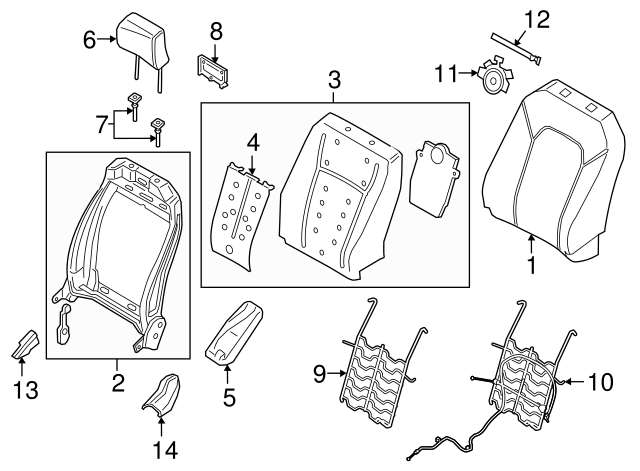 6
8
12
11
3
7
4
1
2
13
5
9
10
14