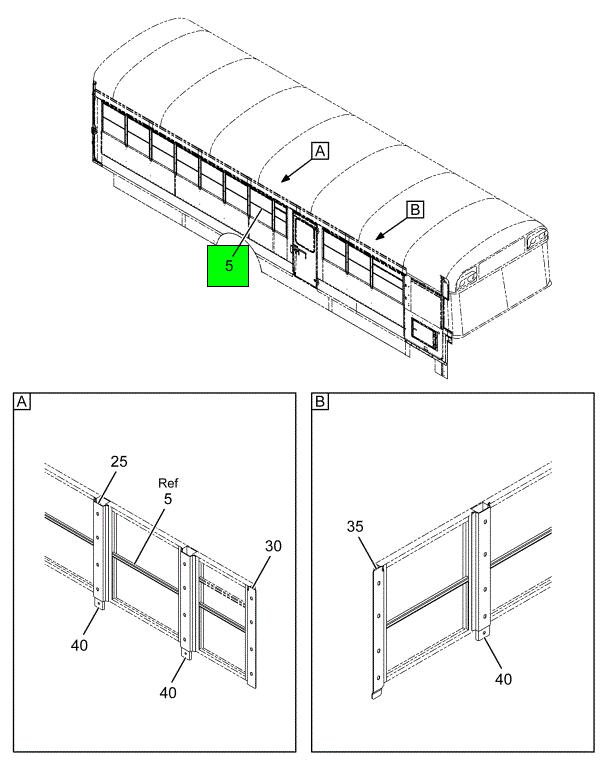 A
B
5

A
25
Ref
5
30
40
40

B
35
40