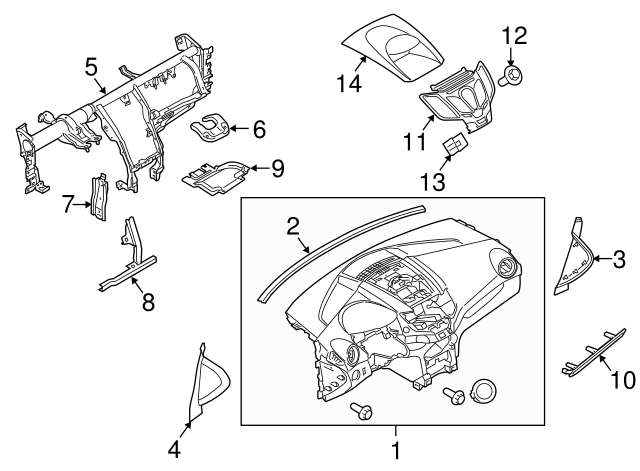 5
14
12
6
11
9
13
7
2
3
8
10
4
1