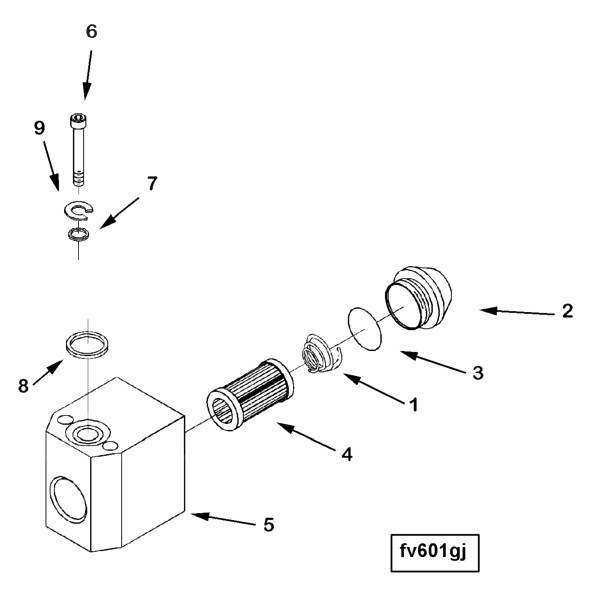 6
9
7
2
3
8
1
4
5
fv601gj