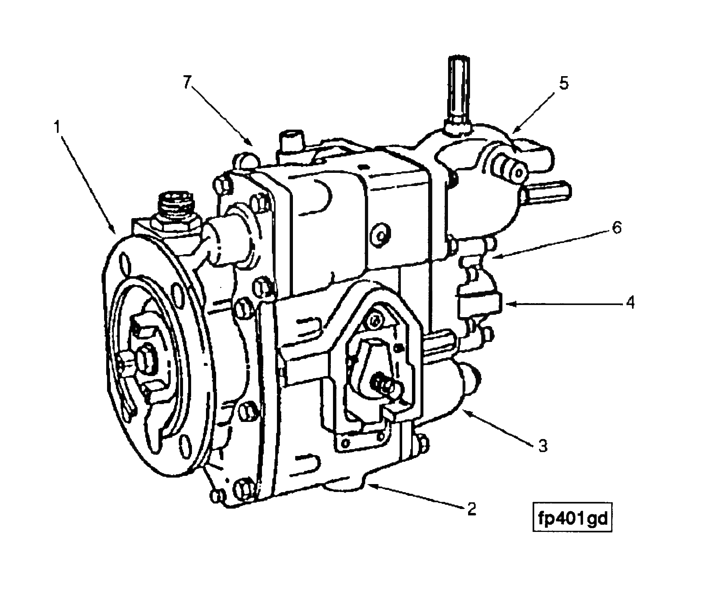 7
5
1
6
4
3
2
fp401gd