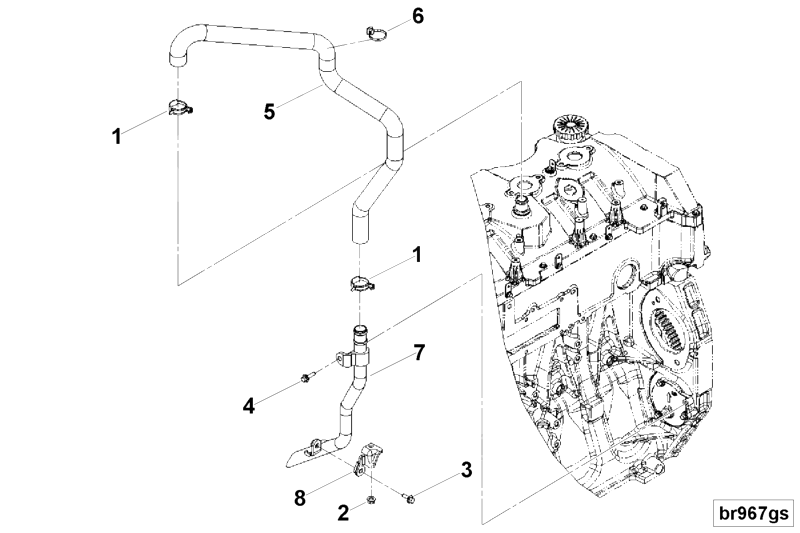 6
5
1
1
7
4
3
8
2
br967gs