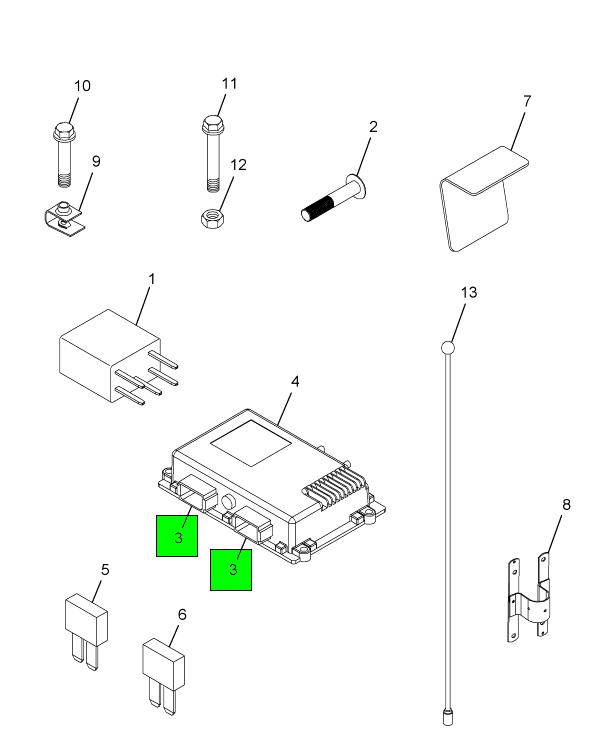 10

11

2

7

9

12

1

13

4

3

3

8

5

6