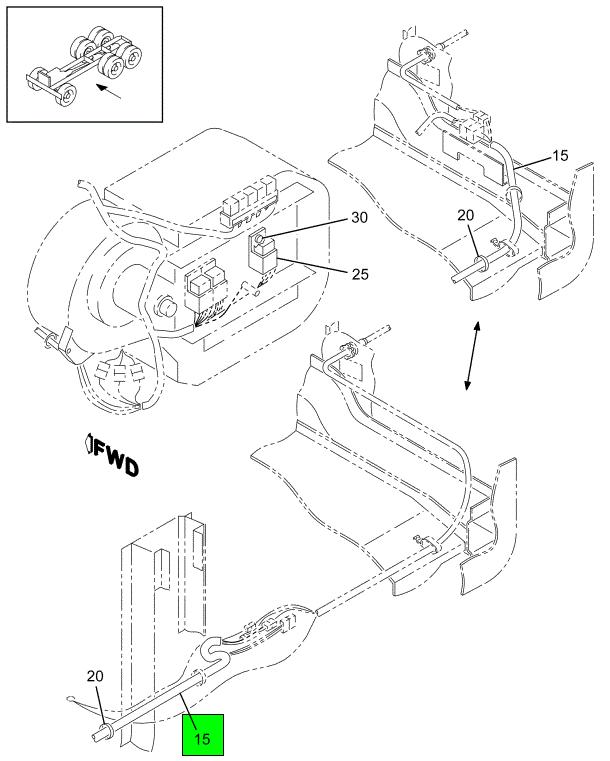 15

30

20

25

FWD

20

15