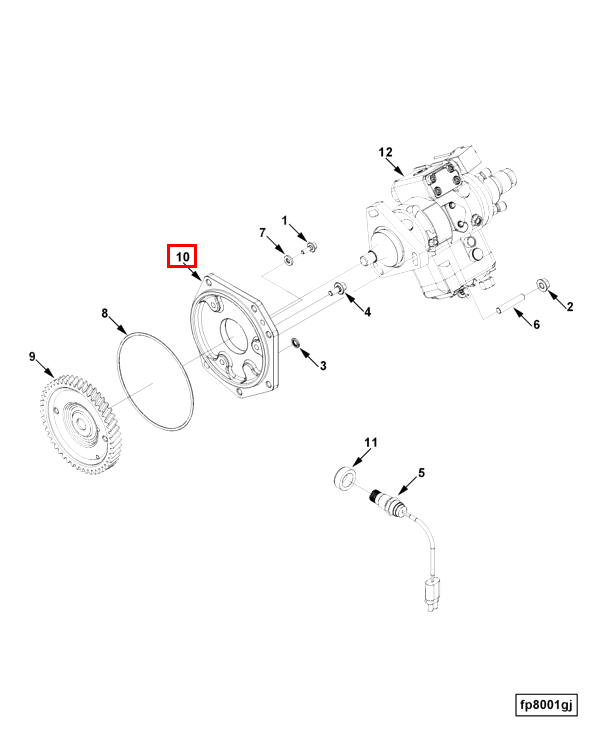 12
1
7
10
2
4
6
8
3
9
11
5
fp8001gj