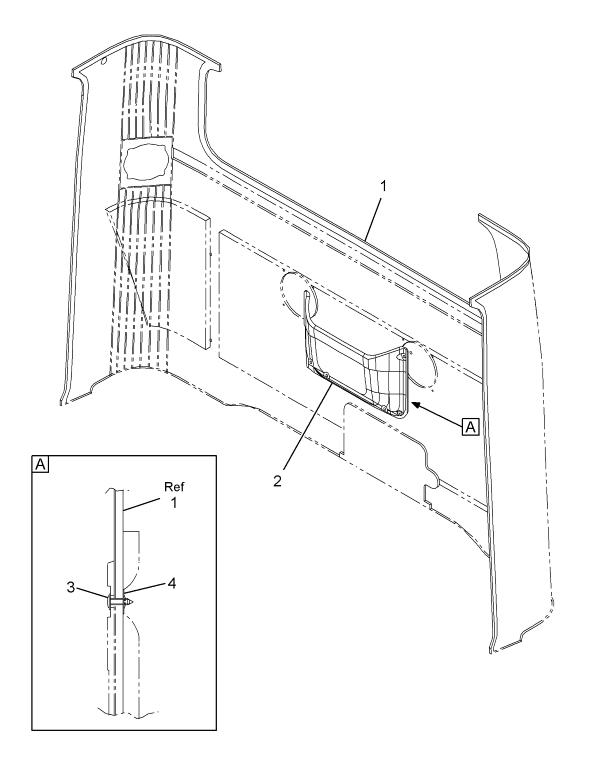 1

A

2

A

Ref
1

3

4