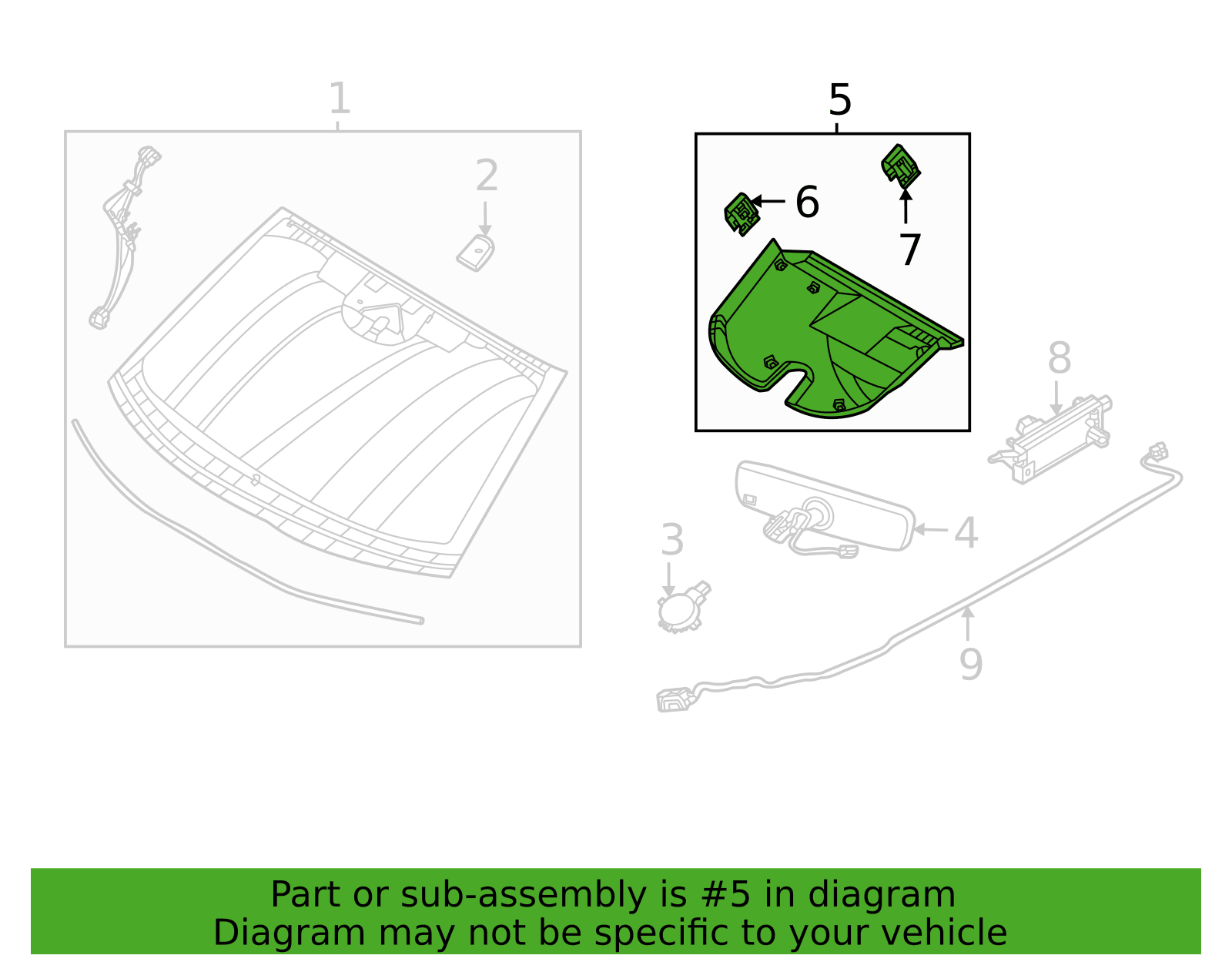 1
2
5
6
7
8
3
4
9

Part or sub-assembly is #5 in diagram
Diagram may not be specific to your vehicle