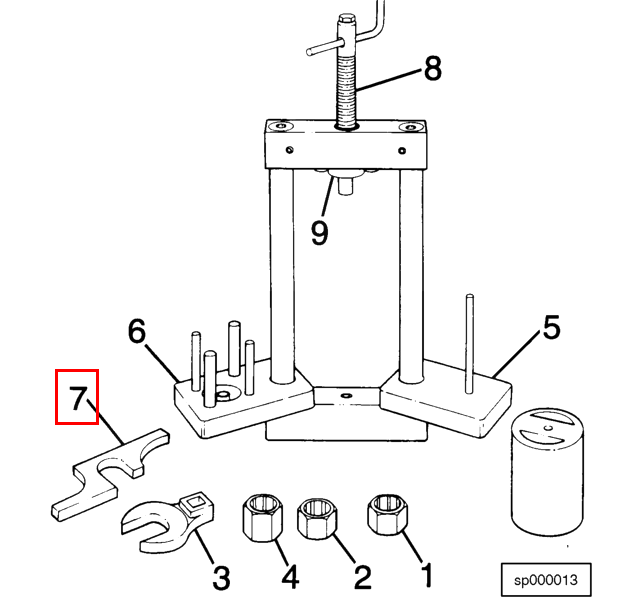 8
9
6
5
7
3
4
2
1
sp000013