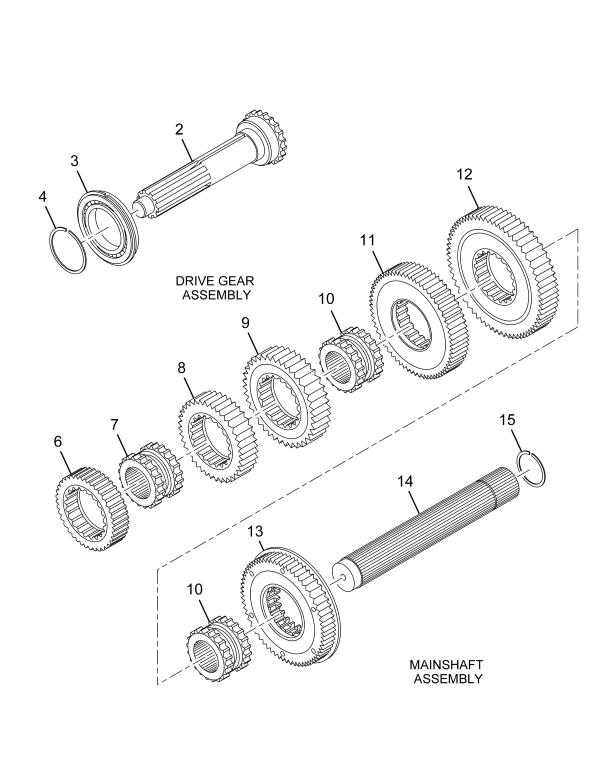 2
3
4
DRIVE GEAR ASSEMBLY
12
11
10
9
8
7
6
15
14
13
10
MAINSHAFT ASSEMBLY