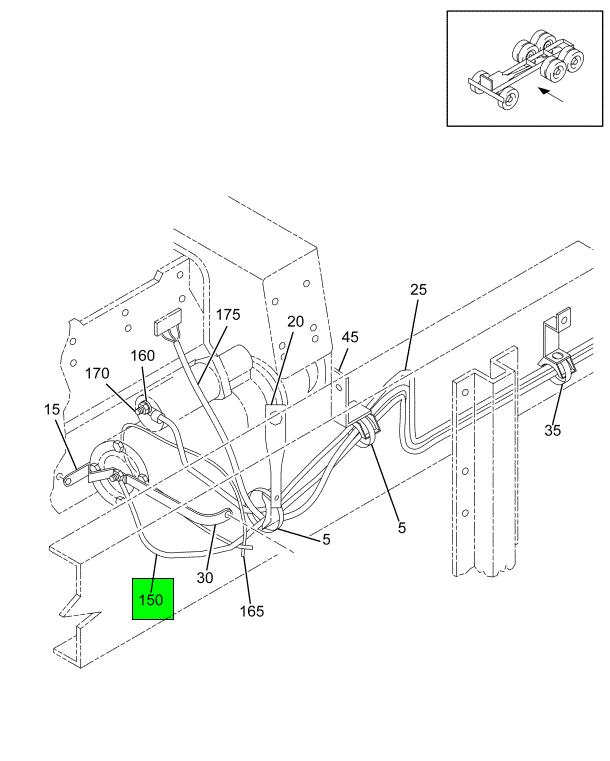 25
175
20
45
160
170
15
35
5
5
30
150
165