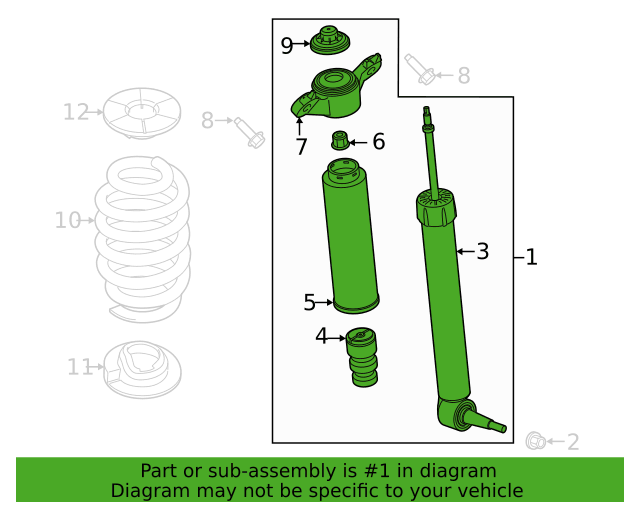 9
8
12
8
7
6
10
3
1
5
4
11
2

Part or sub-assembly is #1 in diagram
Diagram may not be specific to your vehicle