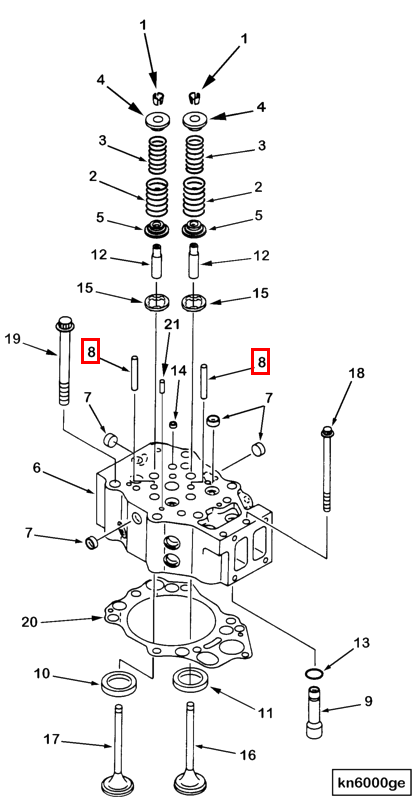 1
1
4
4
3
3
2
2
5
5
12
12
15
15
21
19
8
8
14
18
7
7
6
7
20
13
10
11
9
17
16
kn6000ge