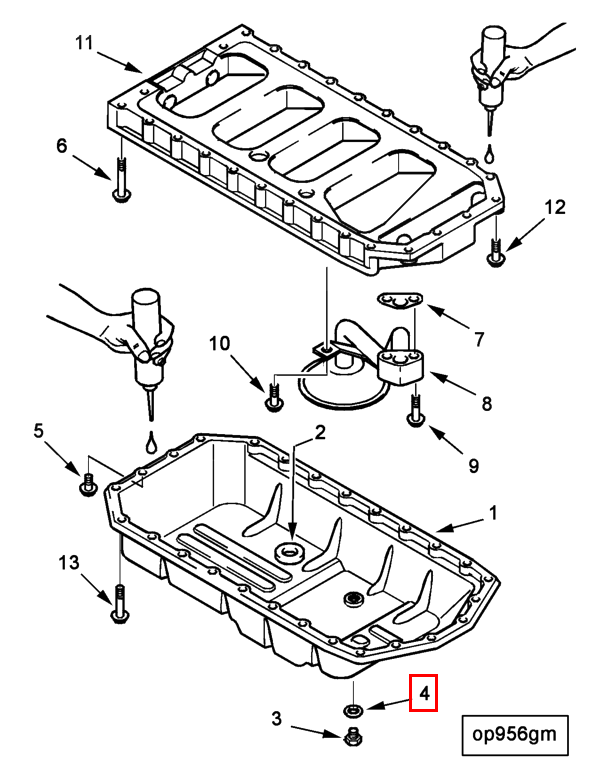 11
6
12
7
10
8
9
5
2
1
13
4
3
op956gm