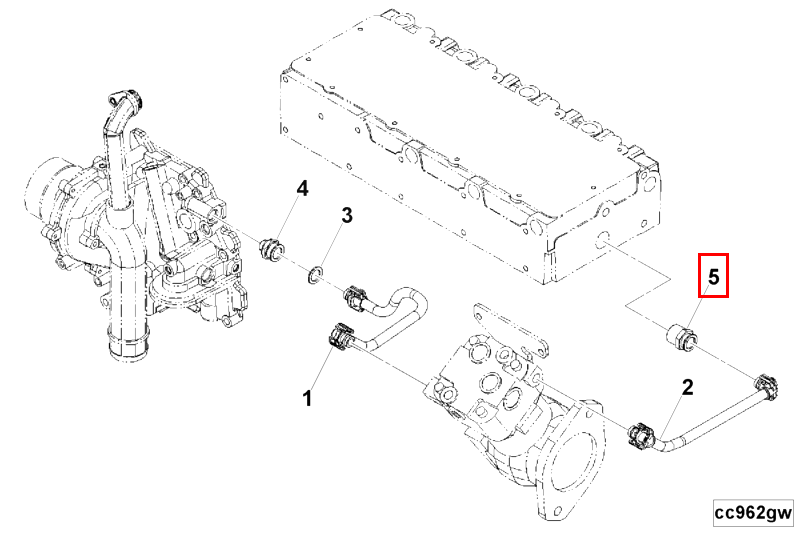 4
3
5
1
2
cc962gw