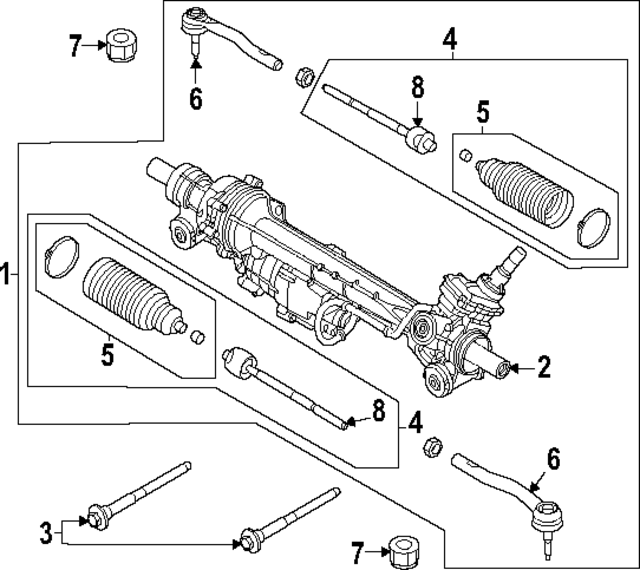 7
6
4
8
5
1
5
2
8
4
6
3
7